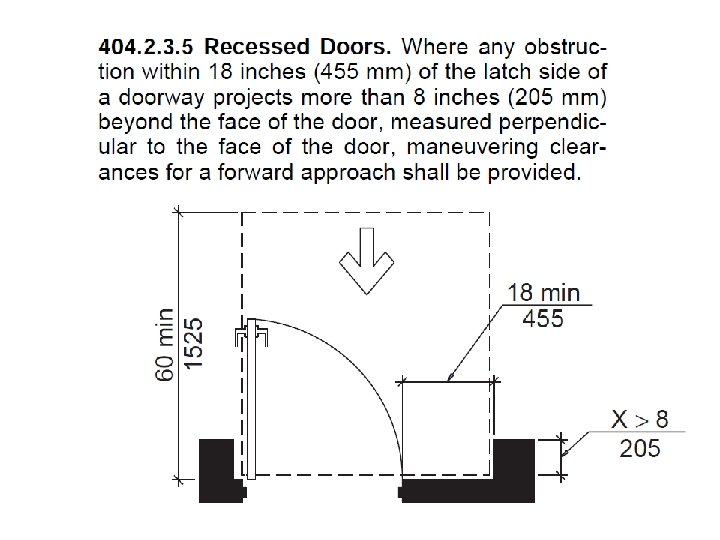 **404.2.3.5 Recessed Doors.** Where any obstruction within 18 inches (455 mm) of the latch side of a doorway projects more than 8 inches (205 mm) beyond the face of the door, measured perpendicular to the face of the door, maneuvering clearances for a forward approach shall be provided.

60 min
1525

18 min
455

X > 8
205