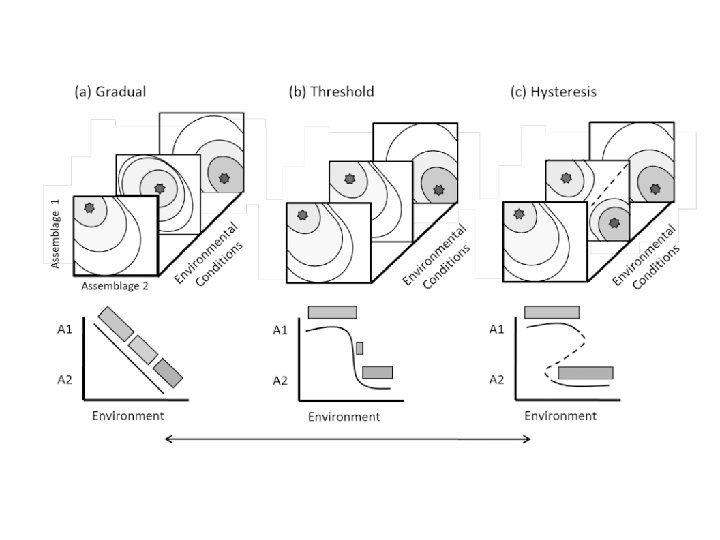 (a) Gradual

Assemblage 1

Assemblage 2

Environmental Conditions

A1

A2

Environment

(b) Threshold

Environmental Conditions

A1

A2

Environment

(c) Hysteresis

Environmental Conditions

A1

A2

Environment