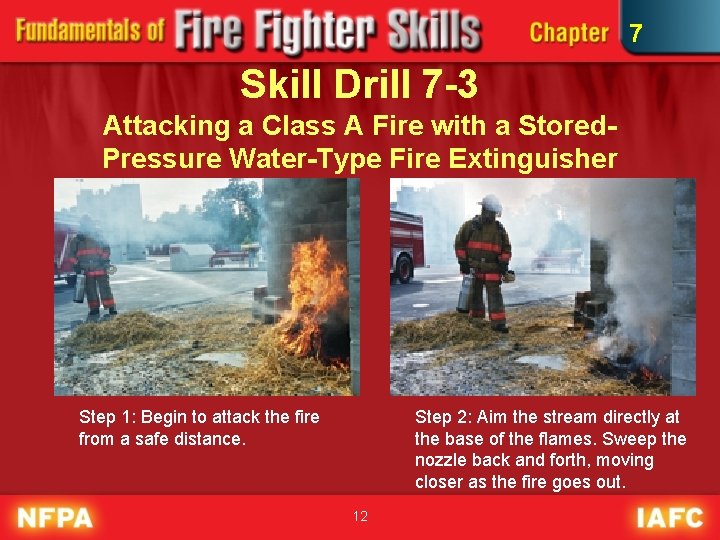 Fundamentals of Fire Fighter Skills Chapter 7

Skill Drill 7-3

Attacking a Class A Fire with a Stored-Pressure Water-Type Fire Extinguisher

Step 1: Begin to attack the fire from a safe distance.

Step 2: Aim the stream directly at the base of the flames. Sweep the nozzle back and forth, moving closer as the fire goes out.

NFPA 12 IAFC