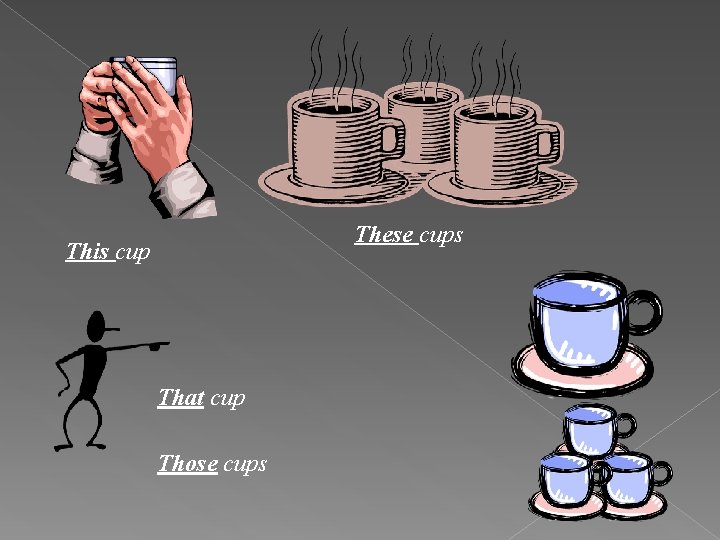 These cups

This cup

That cup

Those cups