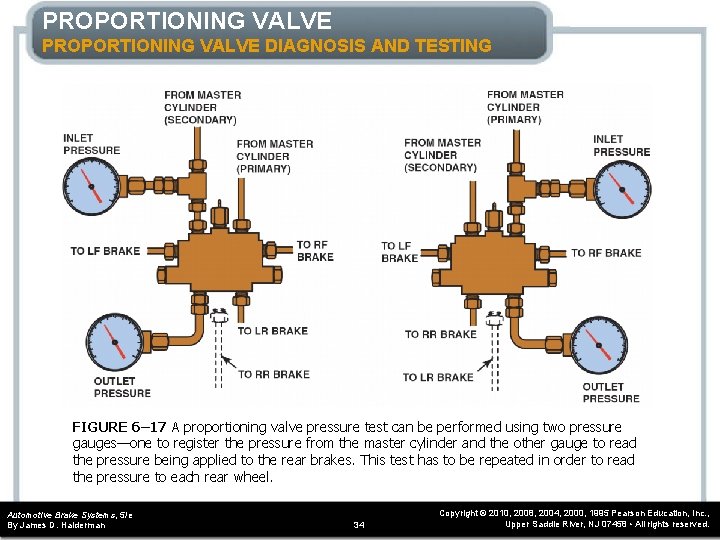 PROPORTIONING VALVE
PROPORTIONING VALVE DIAGNOSIS AND TESTING

FROM MASTER CYLINDER (SECONDARY)
INLET PRESSURE
FROM MASTER CYLINDER (PRIMARY)
TO LF BRAKE
TO RF BRAKE
TO LR BRAKE
TO RR BRAKE
OUTLET PRESSURE

FROM MASTER CYLINDER (PRIMARY)
FROM MASTER CYLINDER (SECONDARY)
INLET PRESSURE
TO LF BRAKE
TO RF BRAKE
TO RR BRAKE
TO LR BRAKE
OUTLET PRESSURE

FIGURE 6–17 A proportioning valve pressure test can be performed using two pressure gauges—one to register the pressure from the master cylinder and the other gauge to read the pressure being applied to the rear brakes. This test has to be repeated in order to read the pressure to each rear wheel.

Automotive Brake Systems, 5/e
By James D. Halderman
34
Copyright © 2010, 2008, 2004, 2000, 1995 Pearson Education, Inc.,
Upper Saddle River, NJ 07458 • All rights reserved.