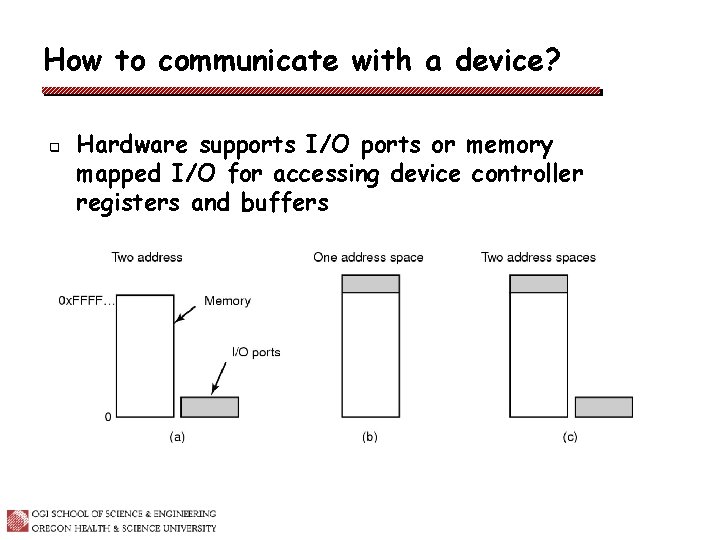 How to communicate with a device?

Hardware supports I/O ports or memory mapped I/O for accessing device controller registers and buffers

Two address

0xFFFF...

Memory

I/O ports

0

(a)

One address space

(b)

Two address spaces

(c)

OGI SCHOOL OF SCIENCE & ENGINEERING
OREGON HEALTH & SCIENCE UNIVERSITY