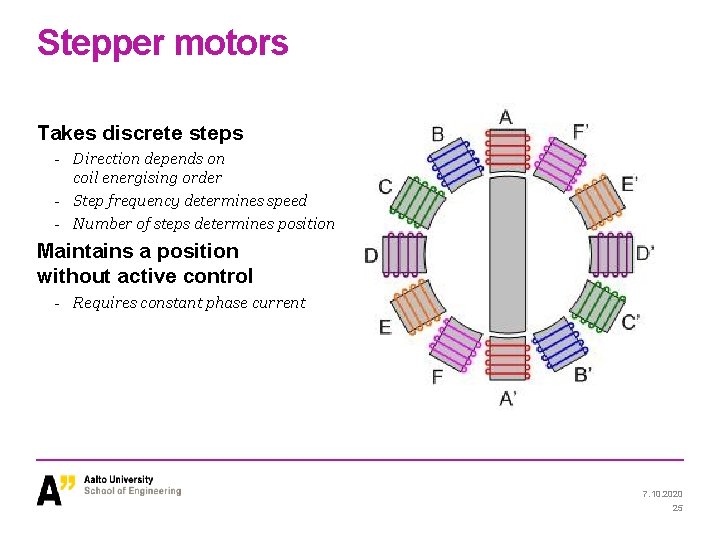 Stepper motors

Takes discrete steps

- Direction depends on coil energising order
- Step frequency determines speed
- Number of steps determines position

Maintains a position without active control

- Requires constant phase current

A
F'
E'
D'
C'
B'
A'
F
E
D
C
B

A"
Aalto University
School of Engineering

7.10.2020
25