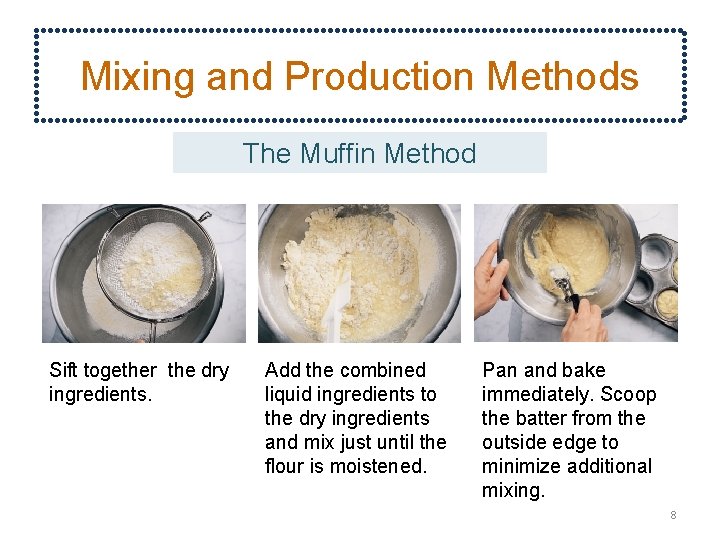 Mixing and Production Methods

The Muffin Method

Sift together the dry ingredients.

Add the combined liquid ingredients to the dry ingredients and mix just until the flour is moistened.

Pan and bake immediately. Scoop the batter from the outside edge to minimize additional mixing.

8