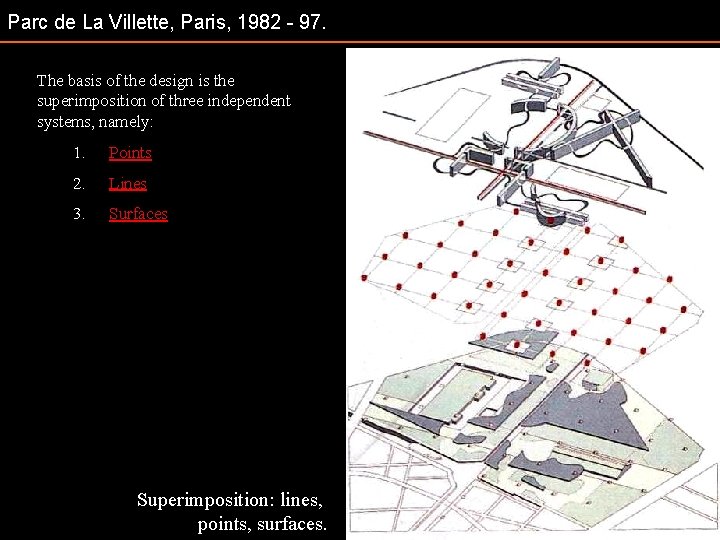 Parc de La Villette, Paris, 1982 - 97.

The basis of the design is the superimposition of three independent systems, namely:

1. Points
2. Lines
3. Surfaces

Superimposition: lines, points, surfaces.