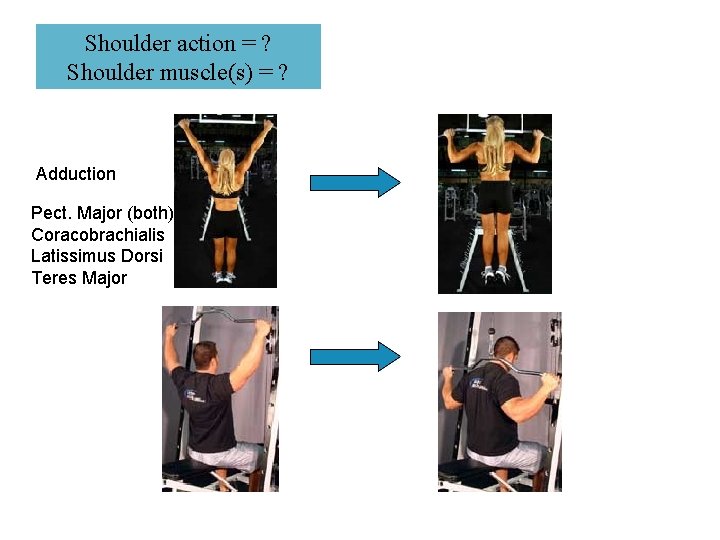 Shoulder action = ?
Shoulder muscle(s) = ?

Adduction

Pect. Major (both)
Coracobrachialis
Latissimus Dorsi
Teres Major