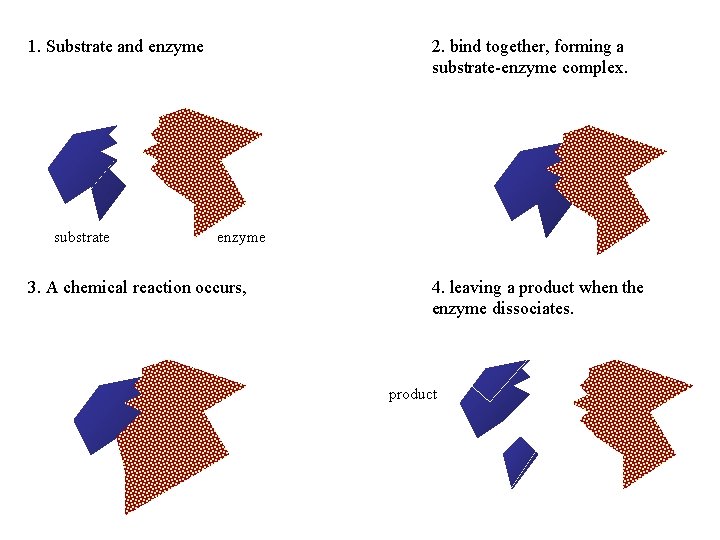 1. Substrate and enzyme

substrate

enzyme

2. bind together, forming a substrate-enzyme complex.

3. A chemical reaction occurs,

4. leaving a product when the enzyme dissociates.

product