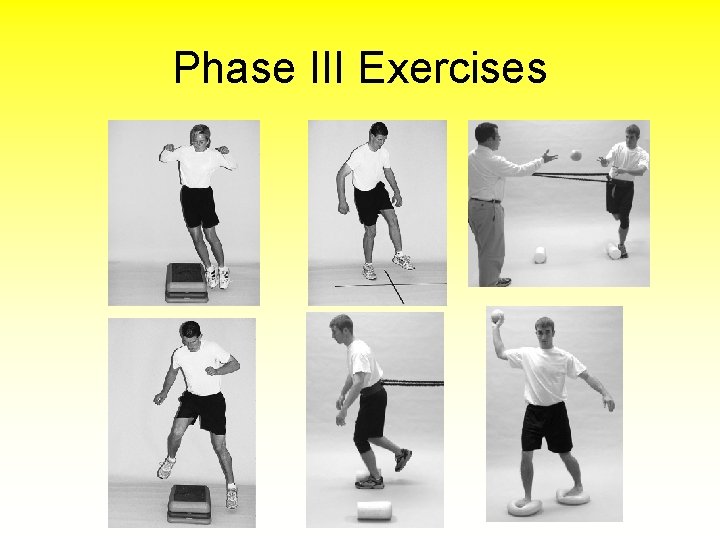 Phase III Exercises