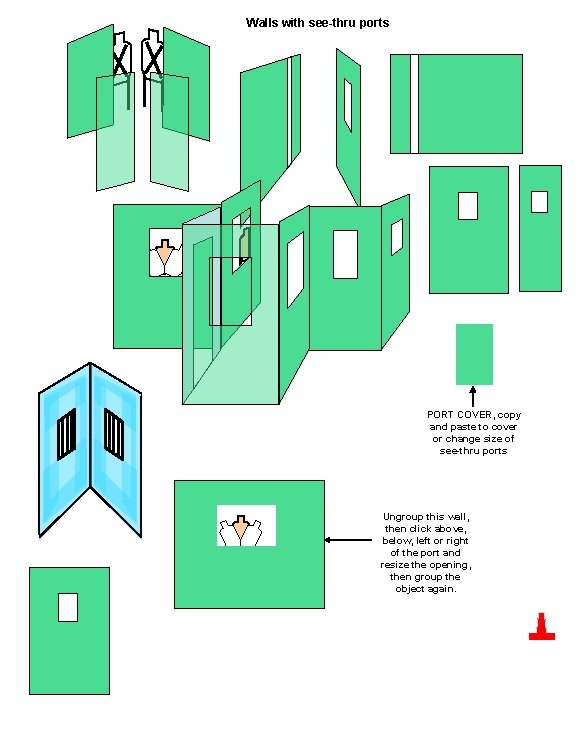 Walls with see-thru ports

PORT COVER, copy and paste to cover or change size of see-thru ports

Ungroup this wall, then click above, below, left or right of the port and resize the opening, then group the object again.