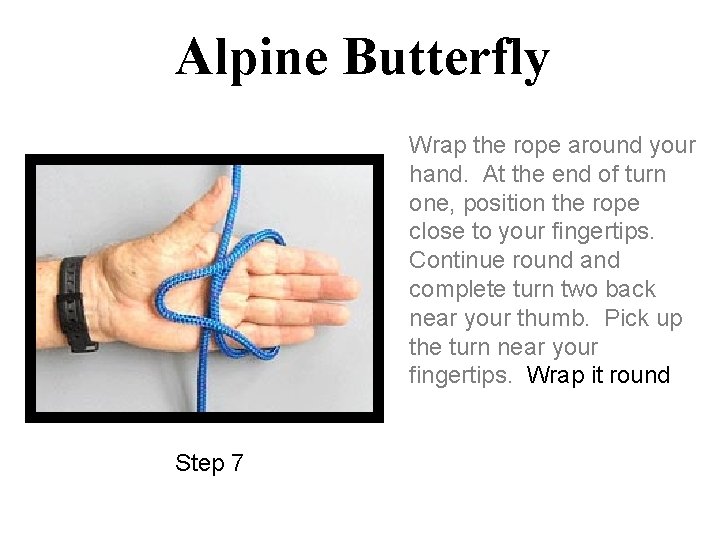 Alpine Butterfly

Wrap the rope around your hand. At the end of turn one, position the rope close to your fingertips. Continue round and complete turn two back near your thumb. Pick up the turn near your fingertips. Wrap it round

Step 7