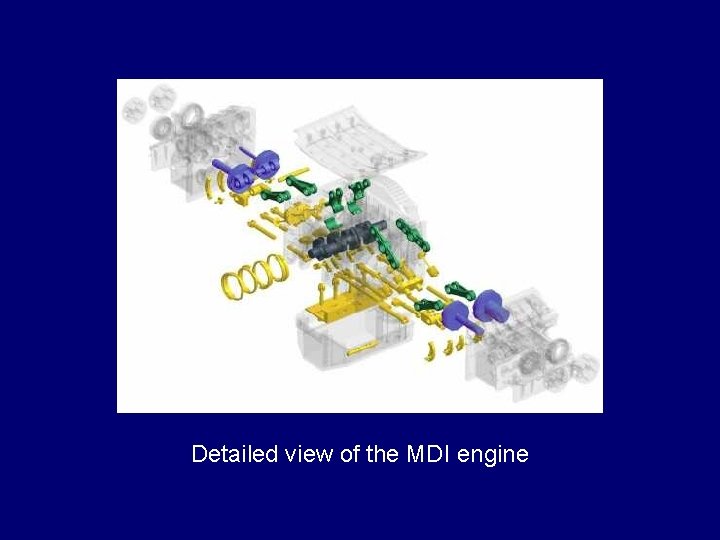 Detailed view of the MDI engine