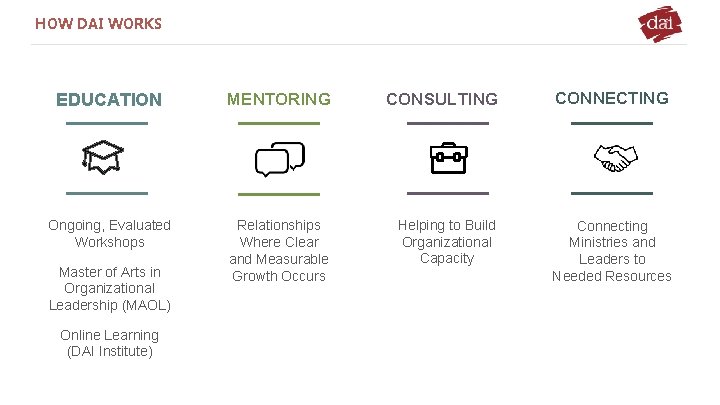 HOW DAI WORKS

dai

EDUCATION

Ongoing, Evaluated Workshops

Master of Arts in Organizational Leadership (MAOL)

Online Learning (DAI Institute)

MENTORING

Relationships Where Clear and Measurable Growth Occurs

CONSULTING

Helping to Build Organizational Capacity

CONNECTING

Connecting Ministries and Leaders to Needed Resources