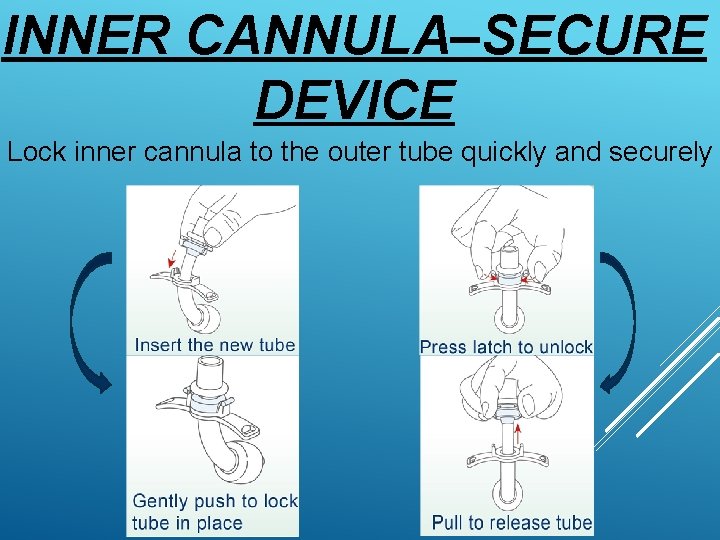 INNER CANNULA–SECURE DEVICE

Lock inner cannula to the outer tube quickly and securely

Insert the new tube

Gently push to lock tube in place

Press latch to unlock

Pull to release tube