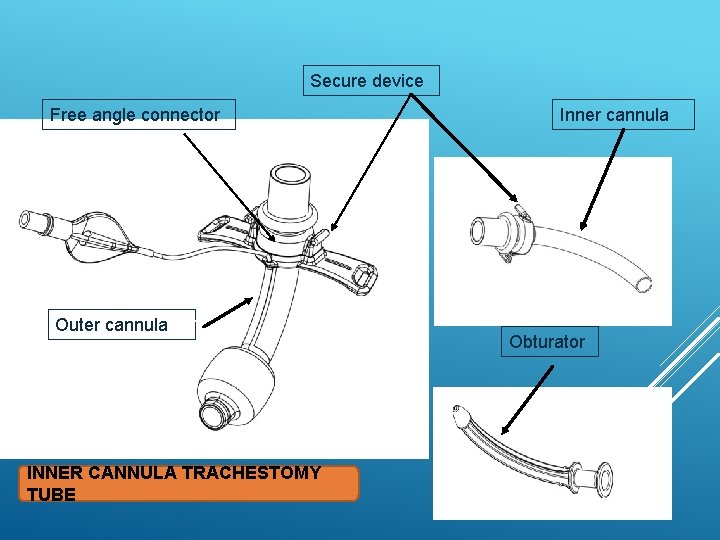 Secure device

Free angle connector

Inner cannula

Outer cannula

Obturator

INNER CANNULA TRACHESTOMY TUBE