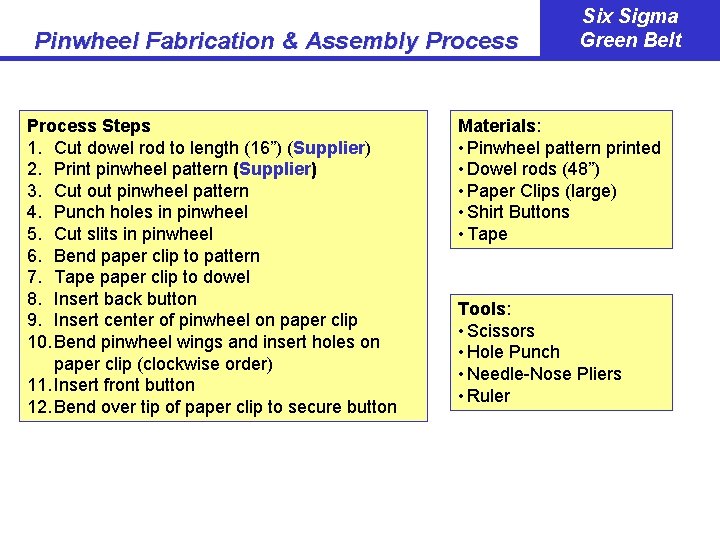 Pinwheel Fabrication & Assembly Process

Six Sigma
Green Belt

Process Steps
1. Cut dowel rod to length (16”) (Supplier)
2. Print pinwheel pattern (Supplier)
3. Cut out pinwheel pattern
4. Punch holes in pinwheel
5. Cut slits in pinwheel
6. Bend paper clip to pattern
7. Tape paper clip to dowel
8. Insert back button
9. Insert center of pinwheel on paper clip
10. Bend pinwheel wings and insert holes on paper clip (clockwise order)
11. Insert front button
12. Bend over tip of paper clip to secure button

Materials:
• Pinwheel pattern printed
• Dowel rods (48”)
• Paper Clips (large)
• Shirt Buttons
• Tape

Tools:
• Scissors
• Hole Punch
• Needle-Nose Pliers
• Ruler