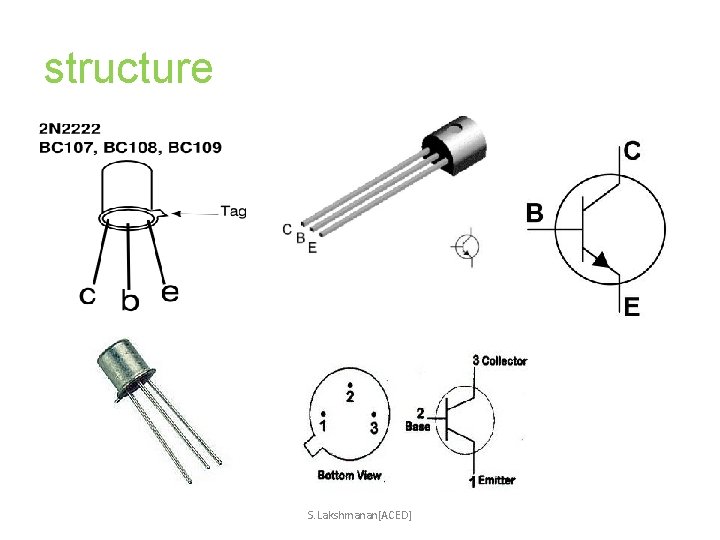 structure

2N2222
BC107, BC108, BC109

Tag

c b e

C B E

C

B

E

2

1 3

Bottom View

3 Collector

2
Base

1 Emitter

S.Lakshmanan[ACED]