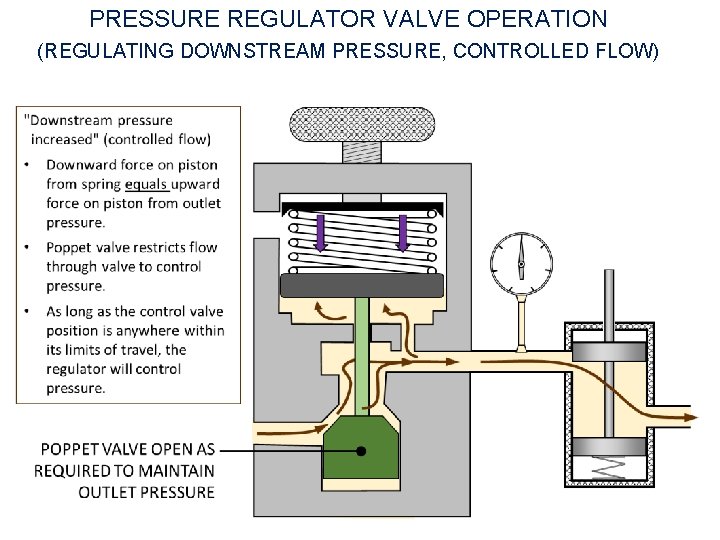 PRESSURE REGULATOR VALVE OPERATION
(REGULATING DOWNSTREAM PRESSURE, CONTROLLED FLOW)

"Downstream pressure increased" (controlled flow)

• Downward force on piston from spring equals upward force on piston from outlet pressure.

• Poppet valve restricts flow through valve to control pressure.

• As long as the control valve position is anywhere within its limits of travel, the regulator will control pressure.

POPPET VALVE OPEN AS REQUIRED TO MAINTAIN OUTLET PRESSURE