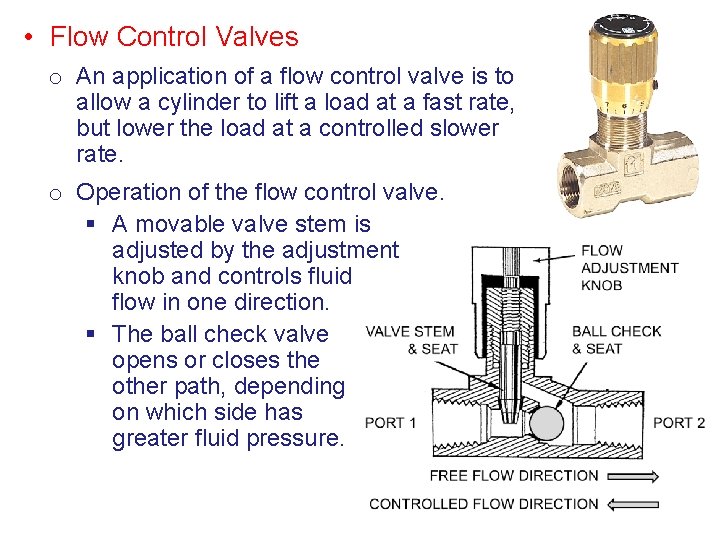 • Flow Control Valves

o An application of a flow control valve is to allow a cylinder to lift a load at a fast rate, but lower the load at a controlled slower rate.

o Operation of the flow control valve.

▪ A movable valve stem is adjusted by the adjustment knob and controls fluid flow in one direction.

▪ The ball check valve opens or closes the other path, depending on which side has greater fluid pressure.

FLOW ADJUSTMENT KNOB

VALVE STEM & SEAT

BALL CHECK & SEAT

PORT 1

PORT 2

FREE FLOW DIRECTION

CONTROLLED FLOW DIRECTION