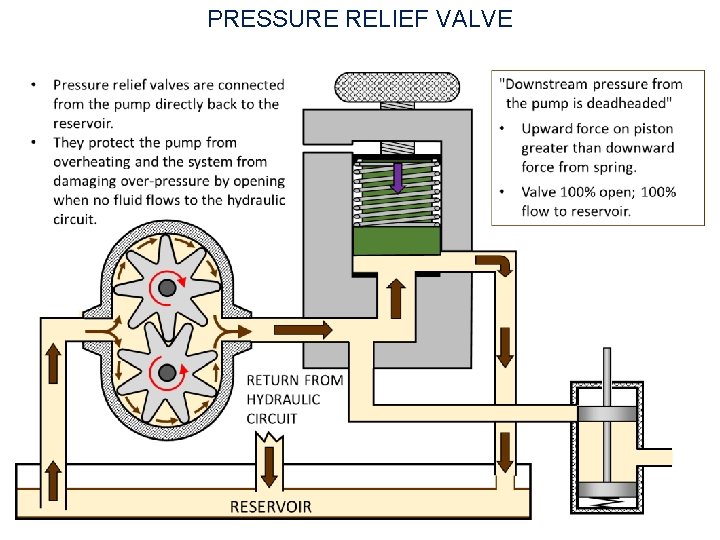 PRESSURE RELIEF VALVE

• Pressure relief valves are connected from the pump directly back to the reservoir.
• They protect the pump from overheating and the system from damaging over-pressure by opening when no fluid flows to the hydraulic circuit.

"Downstream pressure from the pump is deadheaded"
• Upward force on piston greater than downward force from spring.
• Valve 100% open; 100% flow to reservoir.

RETURN FROM HYDRAULIC CIRCUIT

RESERVOIR