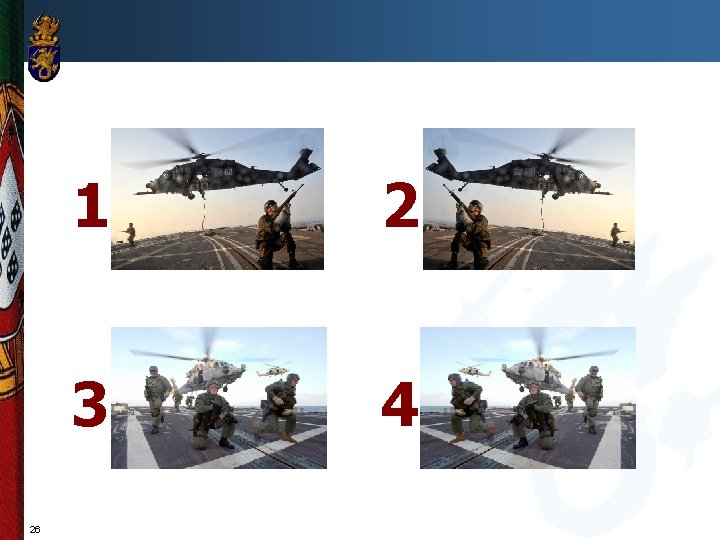 1

2

3

4

26