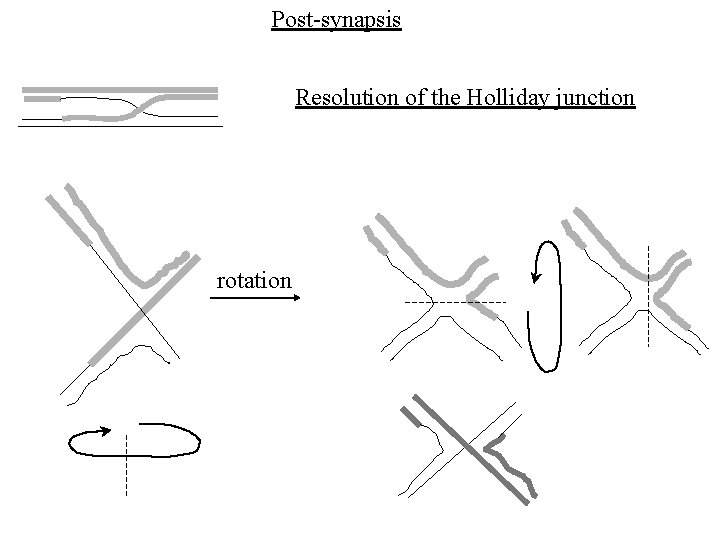 Post-synapsis

Resolution of the Holliday junction

rotation