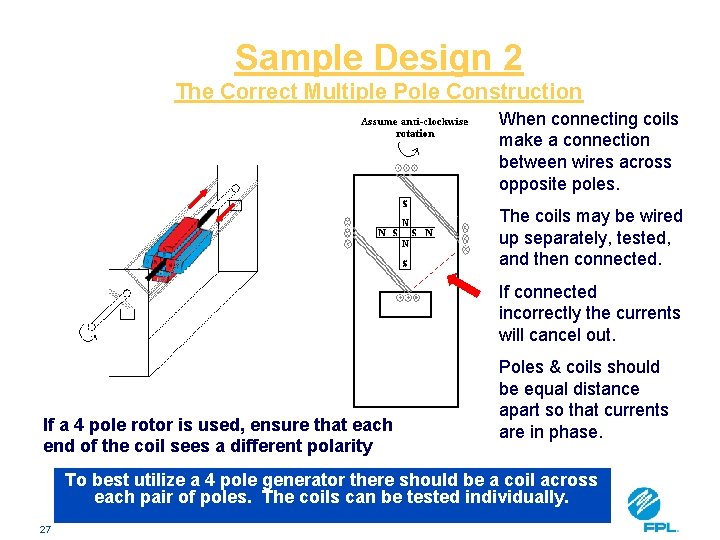 Sample Design 2
The Correct Multiple Pole Construction

Assume anti-clockwise rotation

S
N
N S S N
N
S

When connecting coils make a connection between wires across opposite poles.

The coils may be wired up separately, tested, and then connected.

If connected incorrectly the currents will cancel out.

Poles & coils should be equal distance apart so that currents are in phase.

If a 4 pole rotor is used, ensure that each end of the coil sees a different polarity

To best utilize a 4 pole generator there should be a coil across each pair of poles. The coils can be tested individually.

27

FPL