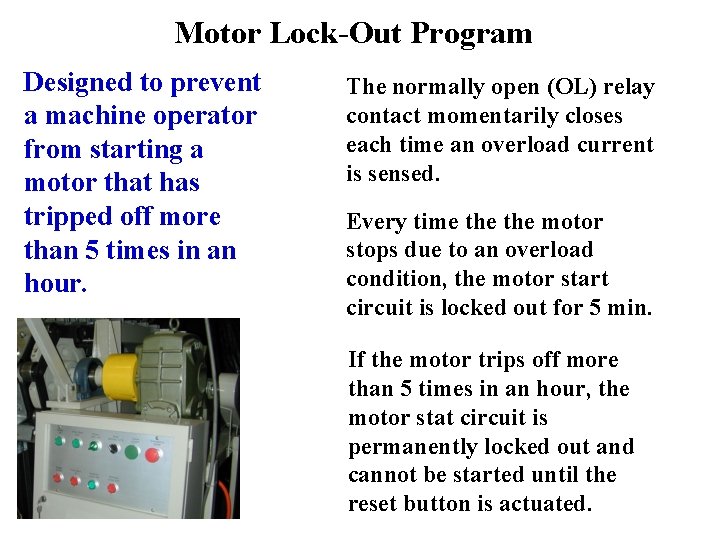 Motor Lock-Out Program

Designed to prevent a machine operator from starting a motor that has tripped off more than 5 times in an hour.

The normally open (OL) relay contact momentarily closes each time an overload current is sensed.

Every time the the motor stops due to an overload condition, the motor start circuit is locked out for 5 min.

If the motor trips off more than 5 times in an hour, the motor stat circuit is permanently locked out and cannot be started until the reset button is actuated.