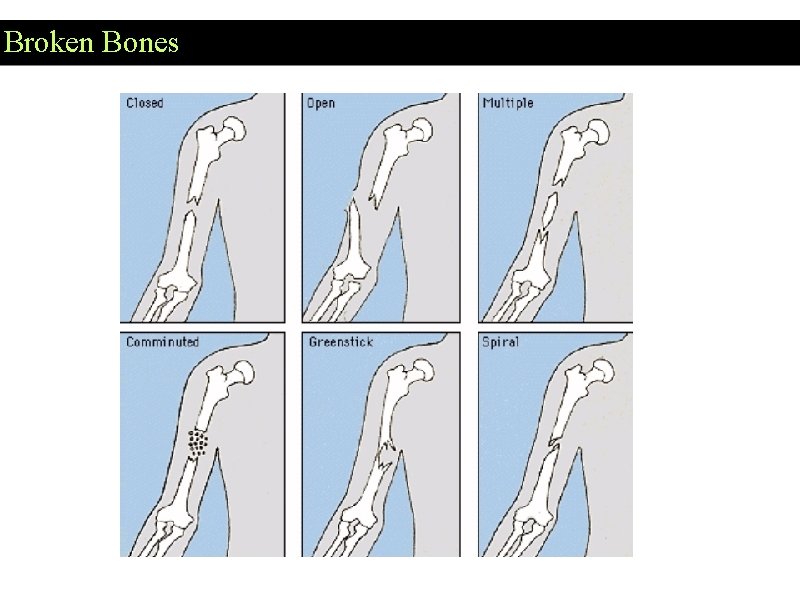 Broken Bones

Closed

Open

Multiple

Comminuted

Greenstick

Spiral