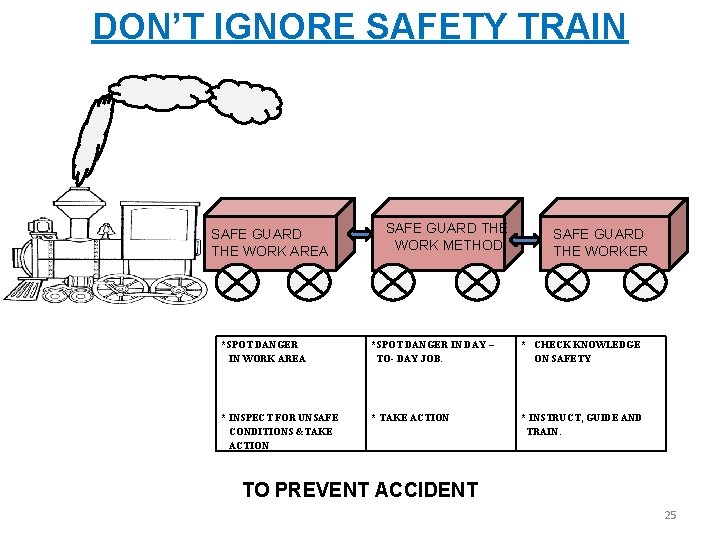 DON'T IGNORE SAFETY TRAIN

SAFE GUARD THE WORK AREA

SAFE GUARD THE WORK METHOD

SAFE GUARD THE WORKER

| *SPOT DANGER IN WORK AREA | *SPOT DANGER IN DAY – TO- DAY JOB. | * CHECK KNOWLEDGE ON SAFETY |
|---|---|---|
| * INSPECT FOR UNSAFE CONDITIONS & TAKE ACTION | * TAKE ACTION | * INSTRUCT, GUIDE AND TRAIN. |

TO PREVENT ACCIDENT

25