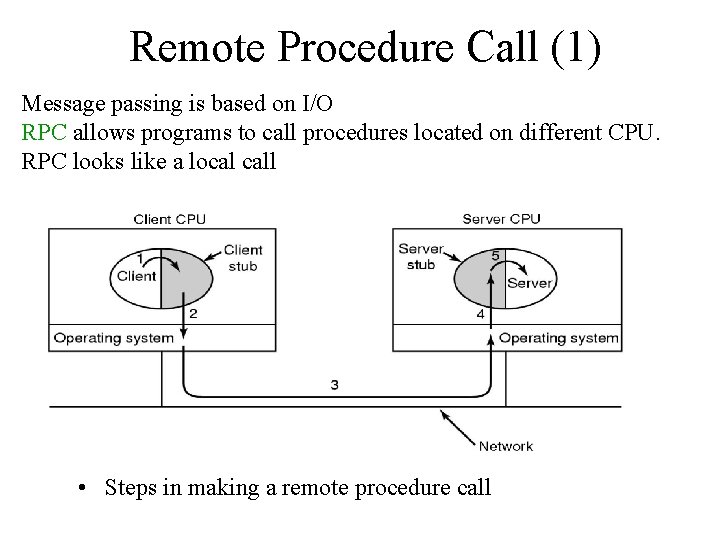 Remote Procedure Call (1)

Message passing is based on I/O
RPC allows programs to call procedures located on different CPU.
RPC looks like a local call

Client CPU

1
Client
Client stub
2
Operating system

Server CPU

Server stub
5
Server
4
Operating system

3

Network

• Steps in making a remote procedure call