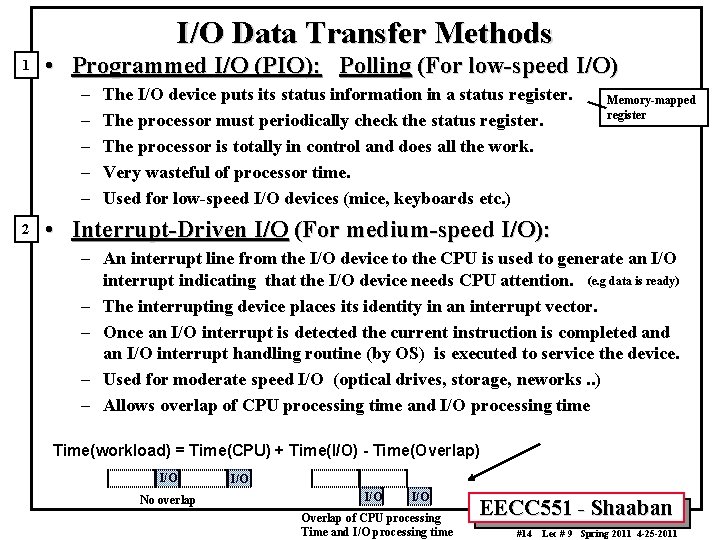 I/O Data Transfer Methods

1 • Programmed I/O (PIO): Polling (For low-speed I/O)

– The I/O device puts its status information in a status register.

Memory-mapped register

– The processor must periodically check the status register.
– The processor is totally in control and does all the work.
– Very wasteful of processor time.
– Used for low-speed I/O devices (mice, keyboards etc.)

2 • Interrupt-Driven I/O (For medium-speed I/O):

– An interrupt line from the I/O device to the CPU is used to generate an I/O interrupt indicating that the I/O device needs CPU attention. (e.g data is ready)
– The interrupting device places its identity in an interrupt vector.
– Once an I/O interrupt is detected the current instruction is completed and an I/O interrupt handling routine (by OS) is executed to service the device.
– Used for moderate speed I/O (optical drives, storage, neworks ..)
– Allows overlap of CPU processing time and I/O processing time

Time(workload) = Time(CPU) + Time(I/O) - Time(Overlap)

I/O I/O

No overlap

I/O I/O

Overlap of CPU processing Time and I/O processing time

EECC551 - Shaaban

#14 Lec # 9 Spring 2011 4-25-2011