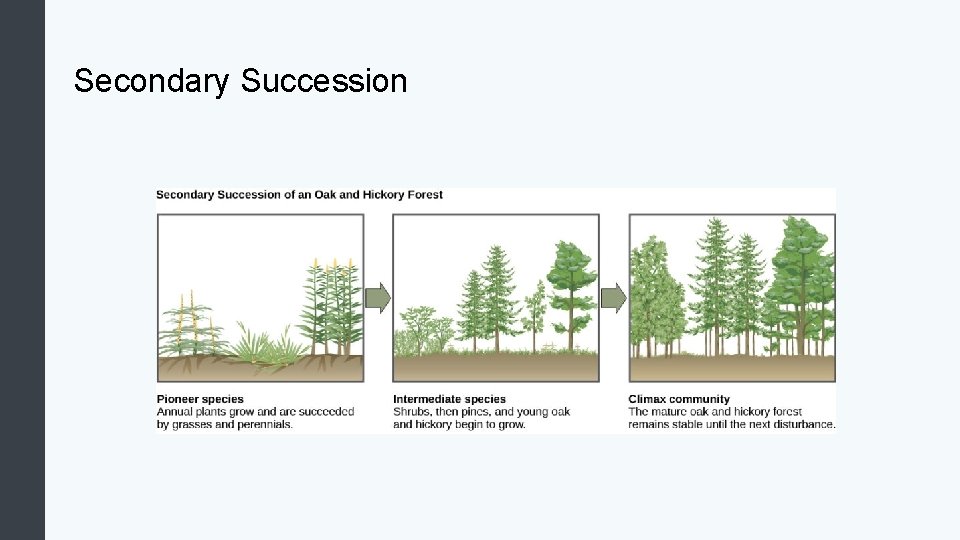 Secondary Succession

Secondary Succession of an Oak and Hickory Forest

Pioneer species
Annual plants grow and are succeeded by grasses and perennials.

Intermediate species
Shrubs, then pines, and young oak and hickory begin to grow.

Climax community
The mature oak and hickory forest remains stable until the next disturbance.