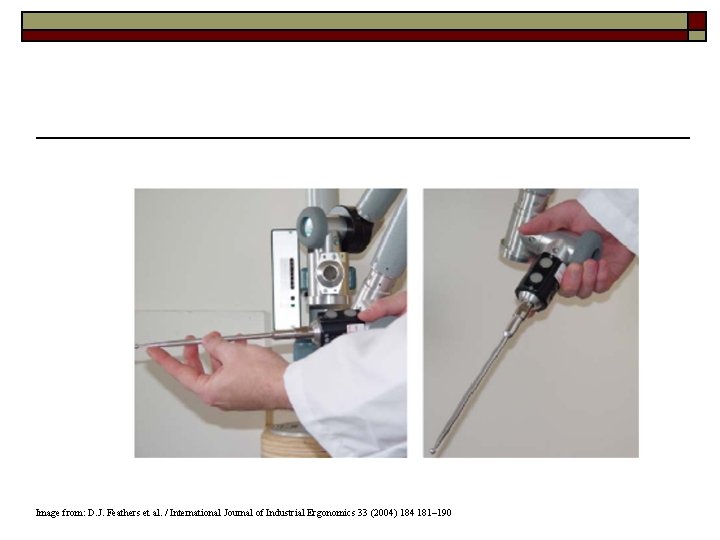 Image from: D.J. Feathers et al. / International Journal of Industrial Ergonomics 33 (2004) 184 181–190