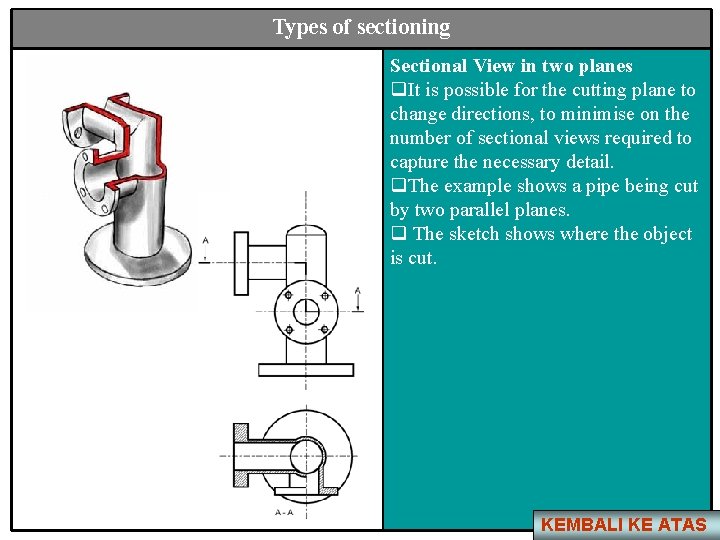 Types of sectioning

A

A

A - A

Sectional View in two planes
❑It is possible for the cutting plane to change directions, to minimise on the number of sectional views required to capture the necessary detail.
❑The example shows a pipe being cut by two parallel planes.
❑ The sketch shows where the object is cut.

KEMBALI KE ATAS