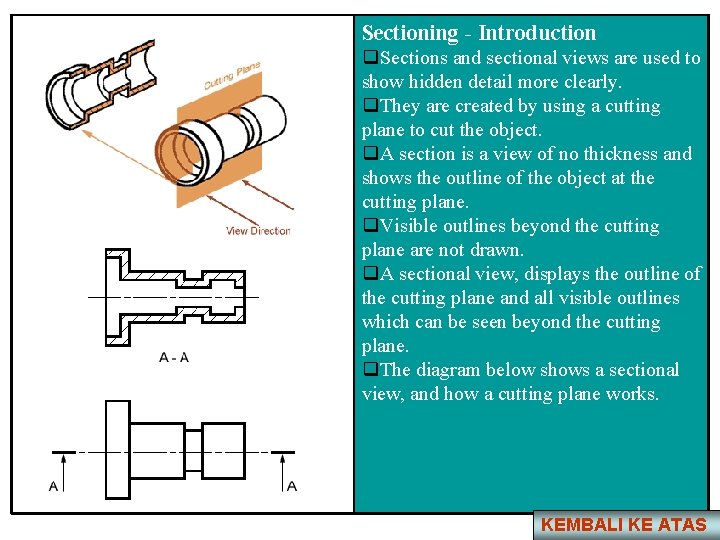 Cutting Plane

View Direction

A - A

A

A

Sectioning - Introduction

❑Sections and sectional views are used to show hidden detail more clearly.

❑They are created by using a cutting plane to cut the object.

❑A section is a view of no thickness and shows the outline of the object at the cutting plane.

❑Visible outlines beyond the cutting plane are not drawn.

❑A sectional view, displays the outline of the cutting plane and all visible outlines which can be seen beyond the cutting plane.

❑The diagram below shows a sectional view, and how a cutting plane works.

KEMBALI KE ATAS