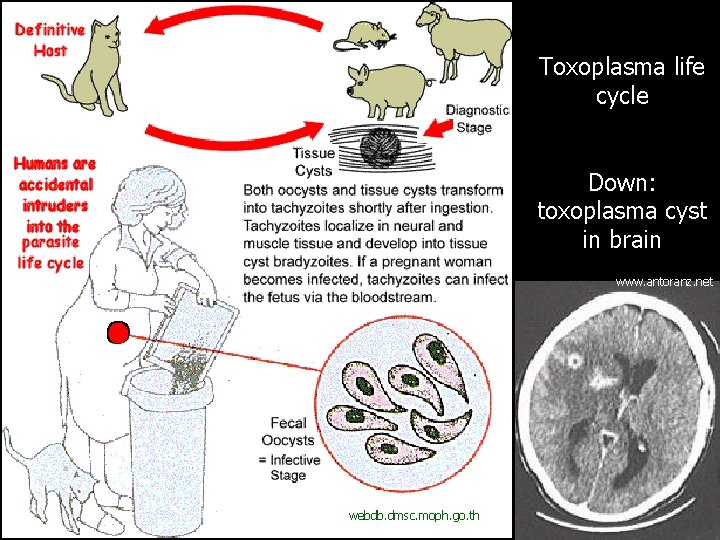 Definitive Host

Diagnostic Stage

Tissue Cysts

Humans are accidental intruders into the parasite life cycle

Both oocysts and tissue cysts transform into tachyzoites shortly after ingestion. Tachyzoites localize in neural and muscle tissue and develop into tissue cyst bradyzoites. If a pregnant woman becomes infected, tachyzoites can infect the fetus via the bloodstream.

Fecal Oocysts = Infective Stage

webdb.dmsc.moph.go.th

Toxoplasma life cycle

Down: toxoplasma cyst in brain

www.antoranz.net