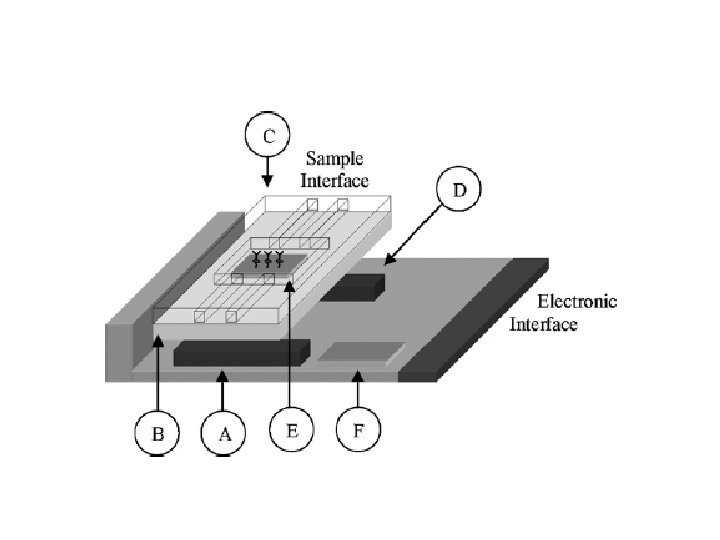 C

Sample Interface

D

Electronic Interface

B

A

E

F