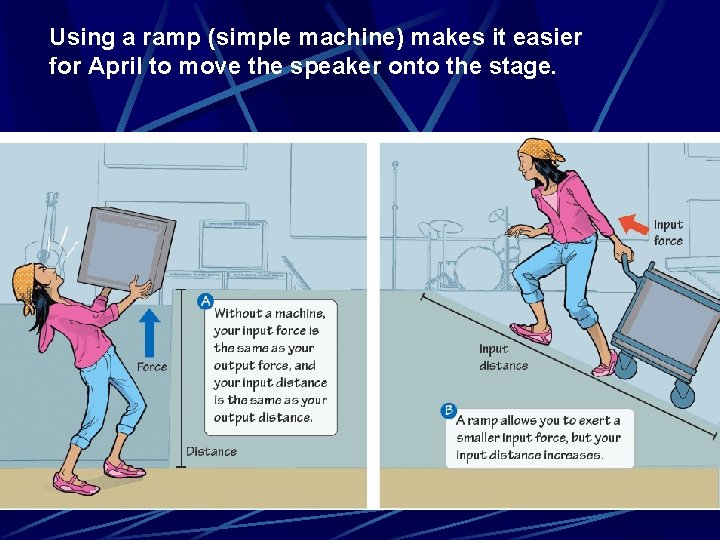 Using a ramp (simple machine) makes it easier for April to move the speaker onto the stage.

Force

A
Without a machine, your input force is the same as your output force, and your input distance is the same as your output distance.

Distance

Input force

Input distance

B
A ramp allows you to exert a smaller input force, but your input distance increases.