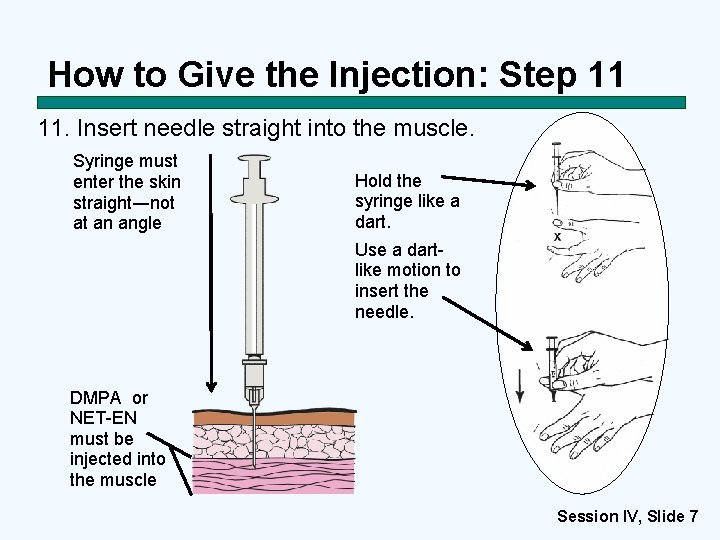 How to Give the Injection: Step 11

11. Insert needle straight into the muscle.

Syringe must enter the skin straight—not at an angle

DMPA or NET-EN must be injected into the muscle

Hold the syringe like a dart.

Use a dart-like motion to insert the needle.

x

Session IV, Slide 7