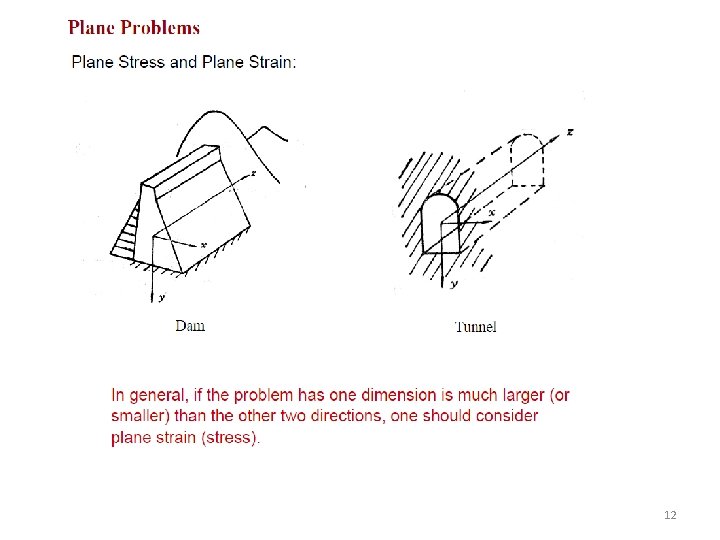 Plane Problems

Plane Stress and Plane Strain:

z

x

y

Dam

z

x

y

Tunnel

In general, if the problem has one dimension is much larger (or smaller) than the other two directions, one should consider plane strain (stress).

12