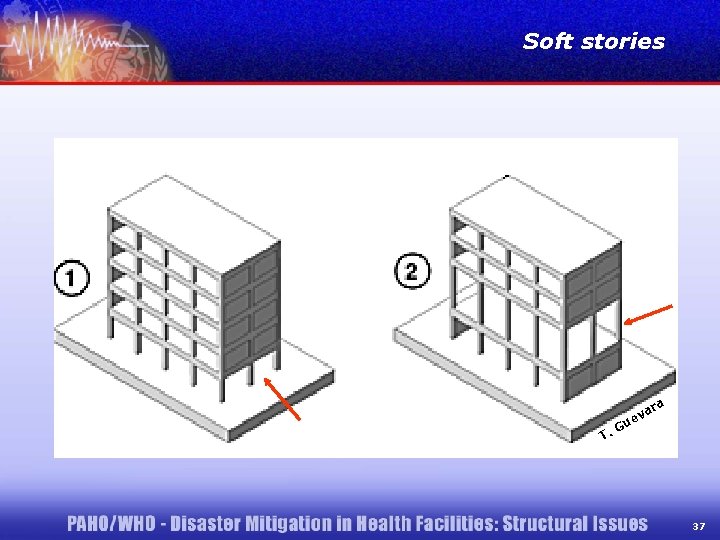 Soft stories

1

2

T. Guevara

PAHO/WHO - Disaster Mitigation in Health Facilities: Structural Issues

37