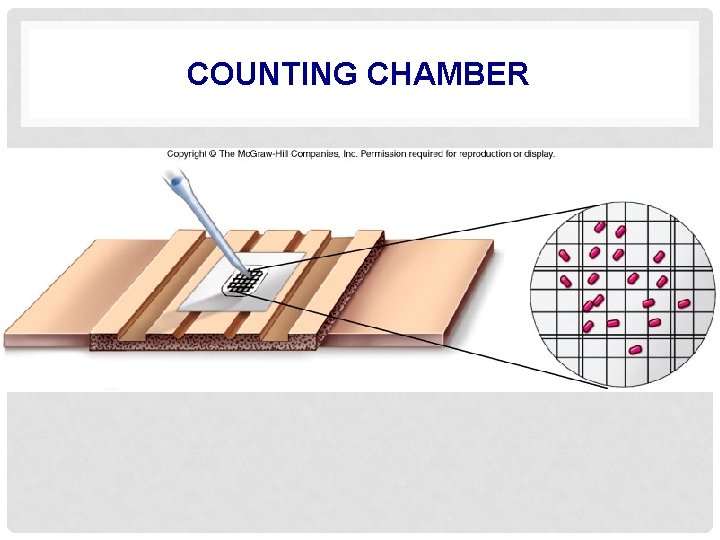 COUNTING CHAMBER

Copyright © The McGraw-Hill Companies, Inc. Permission required for reproduction or display.