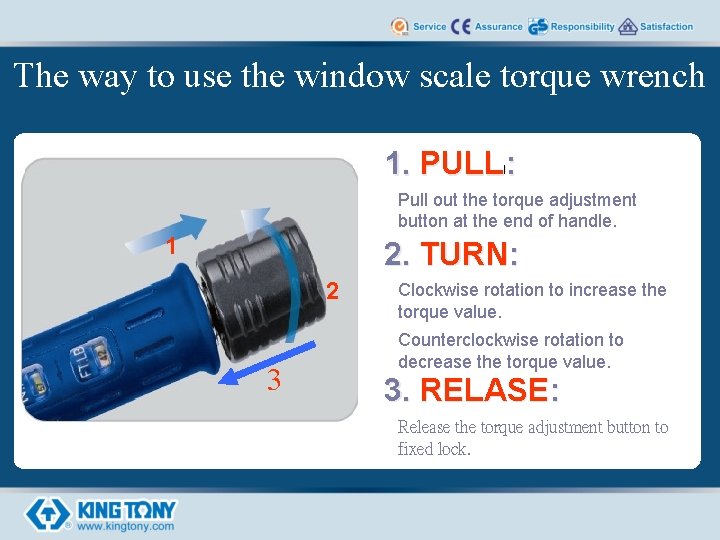 Service CE Assurance GS Responsibility Satisfaction

The way to use the window scale torque wrench

1

2

3

FT.LB

42

1. PULL:

Pull out the torque adjustment button at the end of handle.

2. TURN:

Clockwise rotation to increase the torque value.

Counterclockwise rotation to decrease the torque value.

3. RELASE:

Release the torque adjustment button to fixed lock.

KING TONY
www.kingtony.com