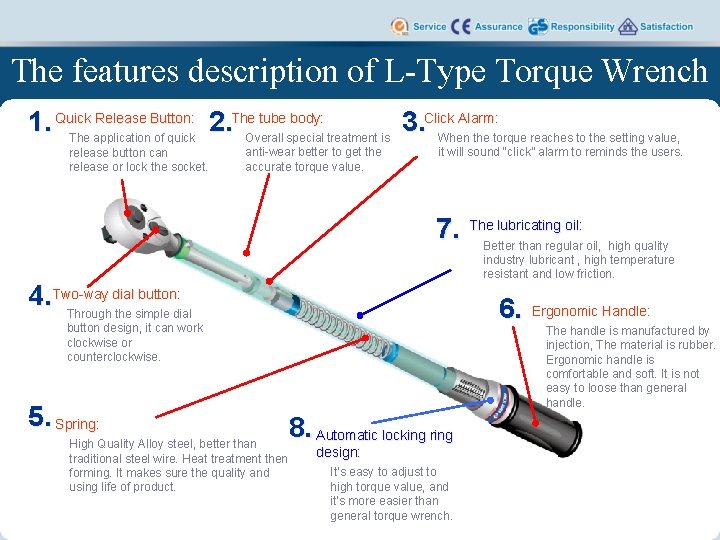 Service CE Assurance GS Responsibility Satisfaction

The features description of L-Type Torque Wrench

1. Quick Release Button:
The application of quick release button can release or lock the socket.

2. The tube body:
Overall special treatment is anti-wear better to get the accurate torque value.

3. Click Alarm:
When the torque reaches to the setting value, it will sound "click" alarm to reminds the users.

7. The lubricating oil:
Better than regular oil, high quality industry lubricant , high temperature resistant and low friction.

4. Two-way dial button:
Through the simple dial button design, it can work clockwise or counterclockwise.

6. Ergonomic Handle:
The handle is manufactured by injection, The material is rubber. Ergonomic handle is comfortable and soft. It is not easy to loose than general handle.

5. Spring:
High Quality Alloy steel, better than traditional steel wire. Heat treatment then forming. It makes sure the quality and using life of product.

8. Automatic locking ring design:
It's easy to adjust to high torque value, and it's more easier than general torque wrench.