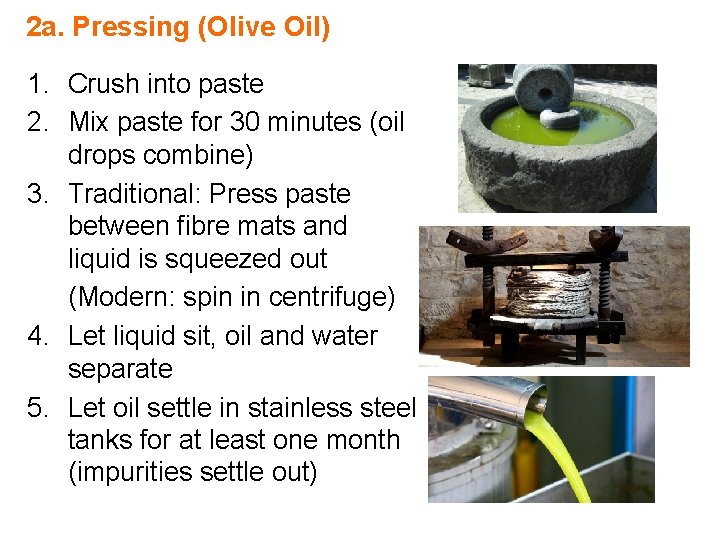 2a. Pressing (Olive Oil)

1. Crush into paste
2. Mix paste for 30 minutes (oil drops combine)
3. Traditional: Press paste between fibre mats and liquid is squeezed out
(Modern: spin in centrifuge)
4. Let liquid sit, oil and water separate
5. Let oil settle in stainless steel tanks for at least one month (impurities settle out)