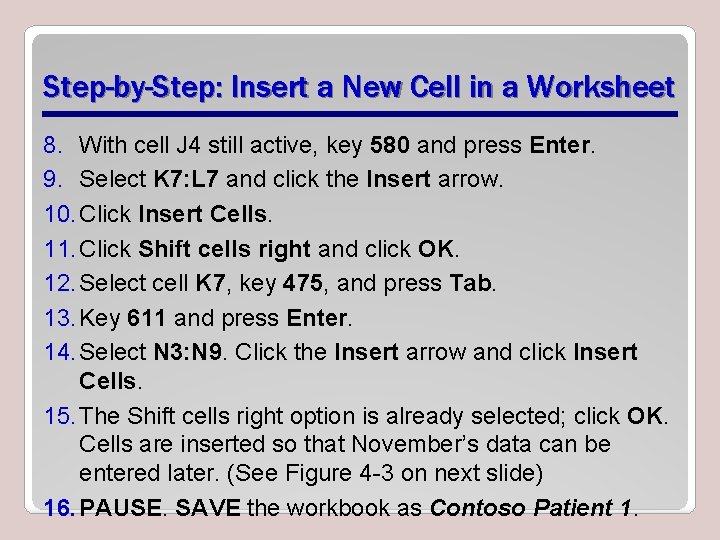 Step-by-Step: Insert a New Cell in a Worksheet

8. With cell J4 still active, key 580 and press Enter.

9. Select K7:L7 and click the Insert arrow.

10. Click Insert Cells.

11. Click Shift cells right and click OK.

12. Select cell K7, key 475, and press Tab.

13. Key 611 and press Enter.

14. Select N3:N9. Click the Insert arrow and click Insert Cells.

15. The Shift cells right option is already selected; click OK. Cells are inserted so that November's data can be entered later. (See Figure 4-3 on next slide)

16. PAUSE. SAVE the workbook as Contoso Patient 1.