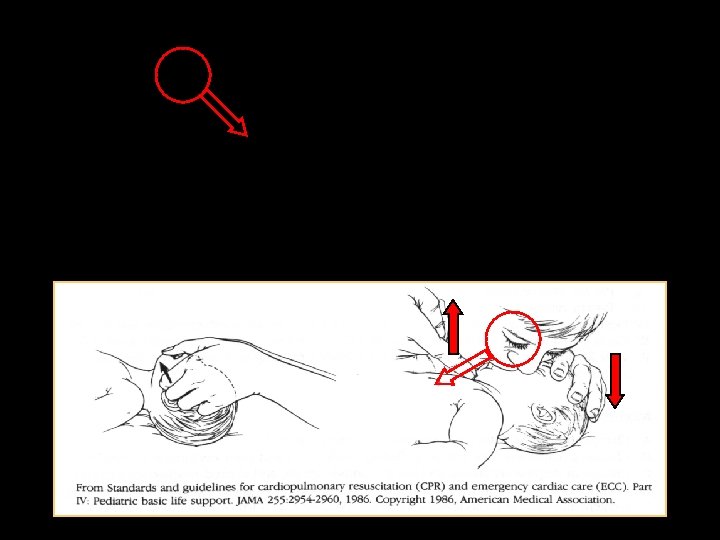 From Standards and guidelines for cardiopulmonary resuscitation (CPR) and emergency cardiac care (ECC). Part IV: Pediatric basic life support. JAMA 255:2954-2960, 1986. Copyright 1986, American Medical Association.