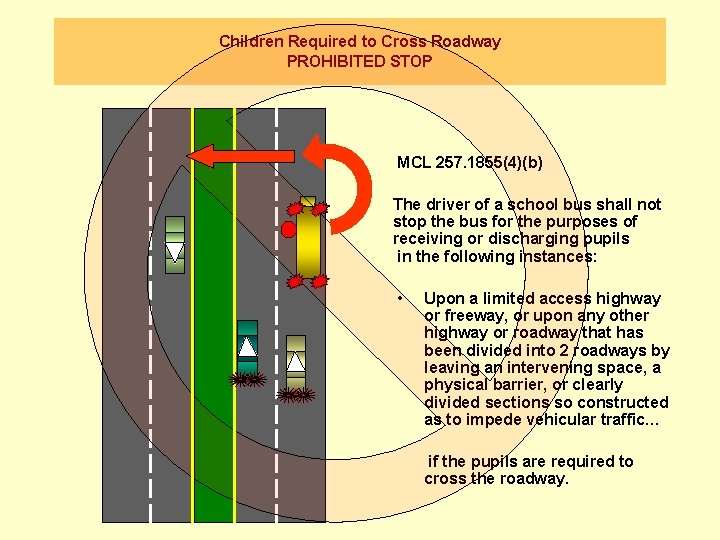 Children Required to Cross Roadway
PROHIBITED STOP

MCL 257.1855(4)(b)

The driver of a school bus shall not stop the bus for the purposes of receiving or discharging pupils in the following instances:

• Upon a limited access highway or freeway, or upon any other highway or roadway that has been divided into 2 roadways by leaving an intervening space, a physical barrier, or clearly divided sections so constructed as to impede vehicular traffic...

if the pupils are required to cross the roadway.