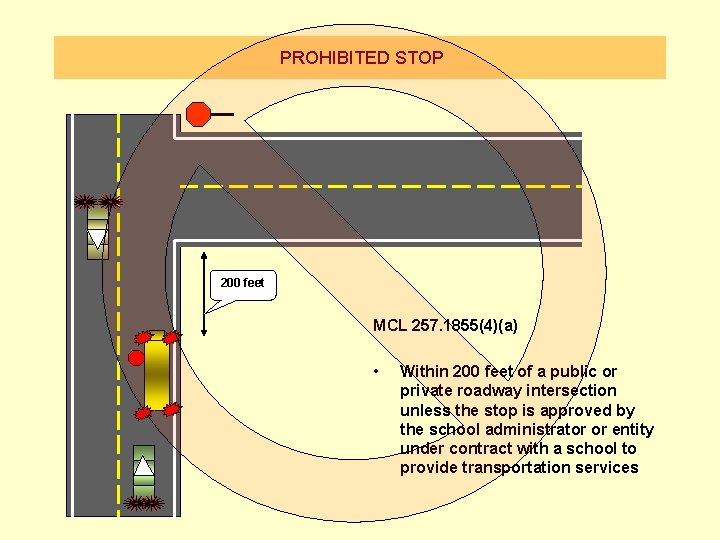 PROHIBITED STOP

200 feet

MCL 257.1855(4)(a)

• Within 200 feet of a public or private roadway intersection unless the stop is approved by the school administrator or entity under contract with a school to provide transportation services