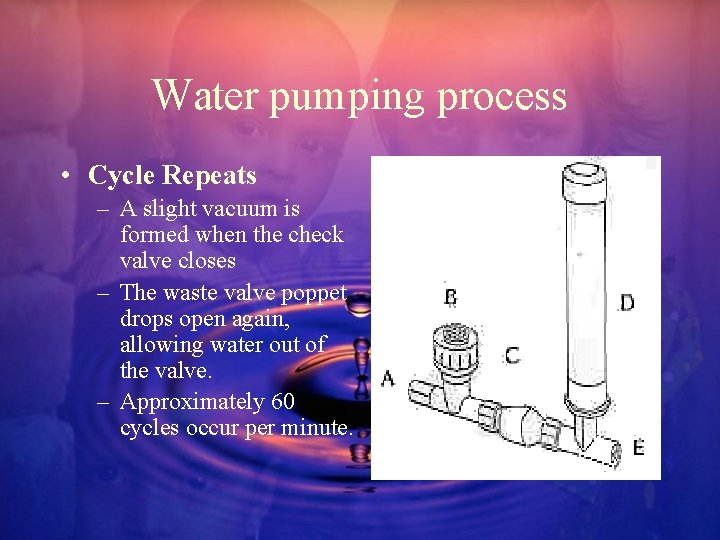 Water pumping process

• Cycle Repeats
– A slight vacuum is formed when the check valve closes
– The waste valve poppet drops open again, allowing water out of the valve.
– Approximately 60 cycles occur per minute.

B
D
C
A
E